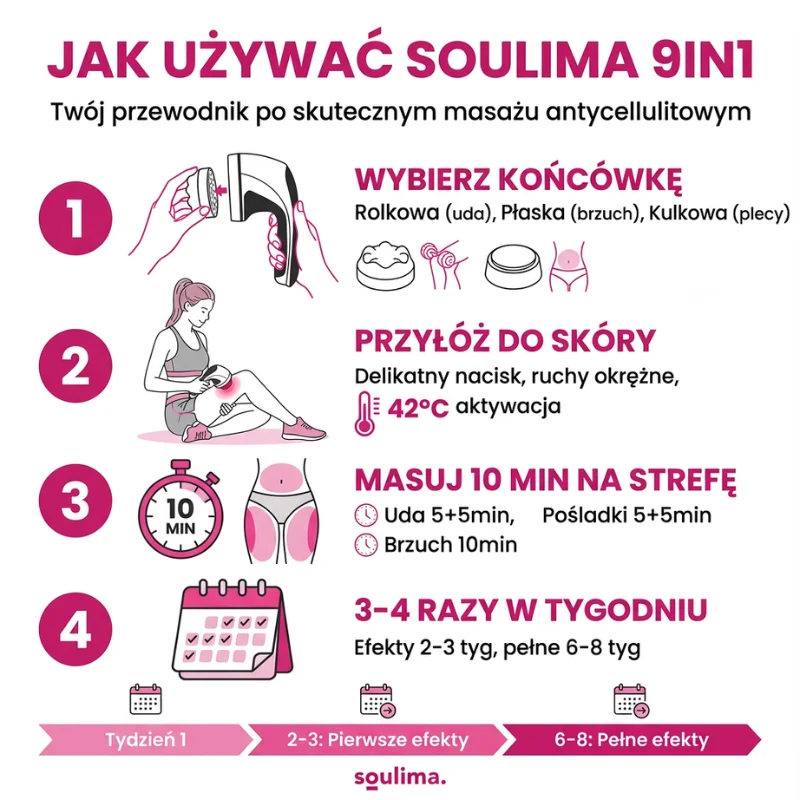 JAK UŻYWAĆ SOULIMA 9IN1

Twój przewodnik po skutecznym masażu antycellulitowym

1

WYBIERZ KOŃCÓWKĘ

Rolkowa (uda), Płaska (brzuch), Kulkowa (plecy)

2

PRZYŁÓŻ DO SKÓRY

Delikatny nacisk, ruchy okrężne,

42°C aktywacja

3

10 MIN

MASUJ 10 MIN NA STREFĘ

Uda 5+5min, Pośladki 5+5min

Brzuch 10min

4

3-4 RAZY W TYGODNIU

Efekty 2-3 tyg, pełne 6-8 tyg

Tydzień 1

2-3: Pierwsze efekty

6-8: Pełne efekty

soulima.